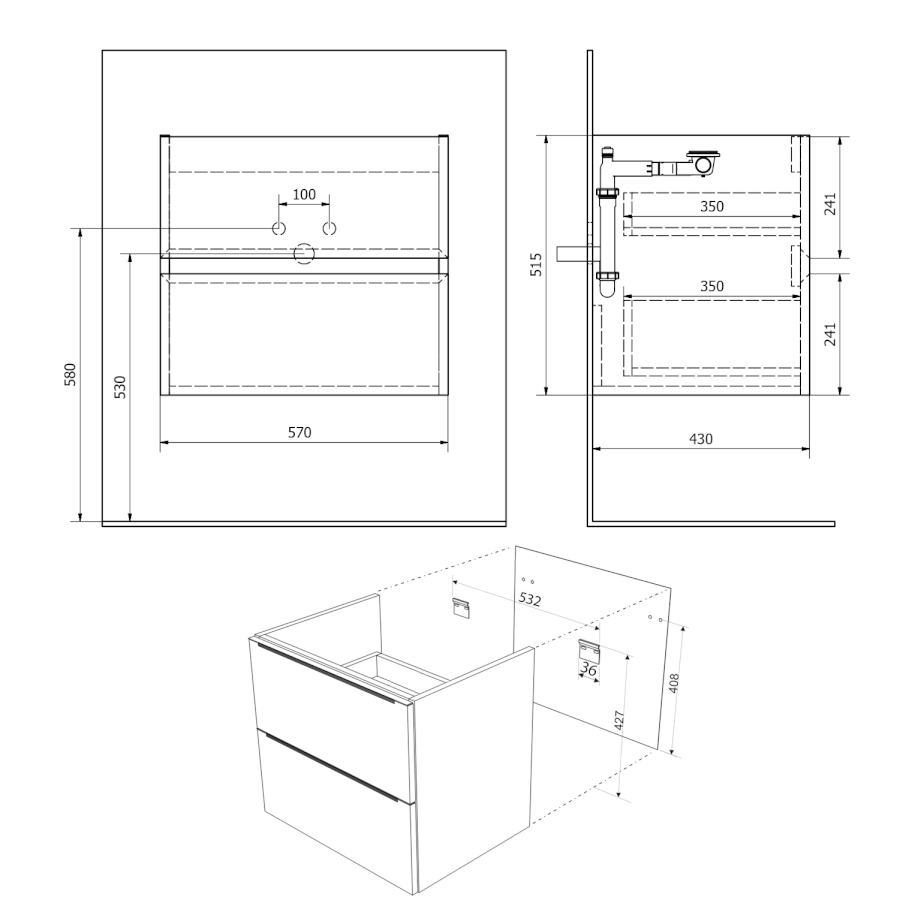 100
580
530
570
515
350
350
241
241
430
532
36
427
408