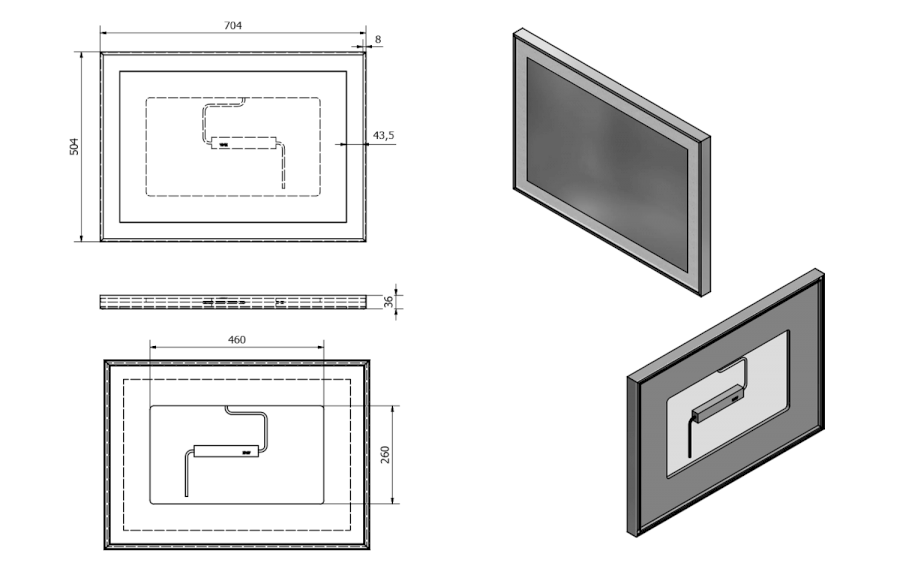 704
8
504
43,5
36
460
260