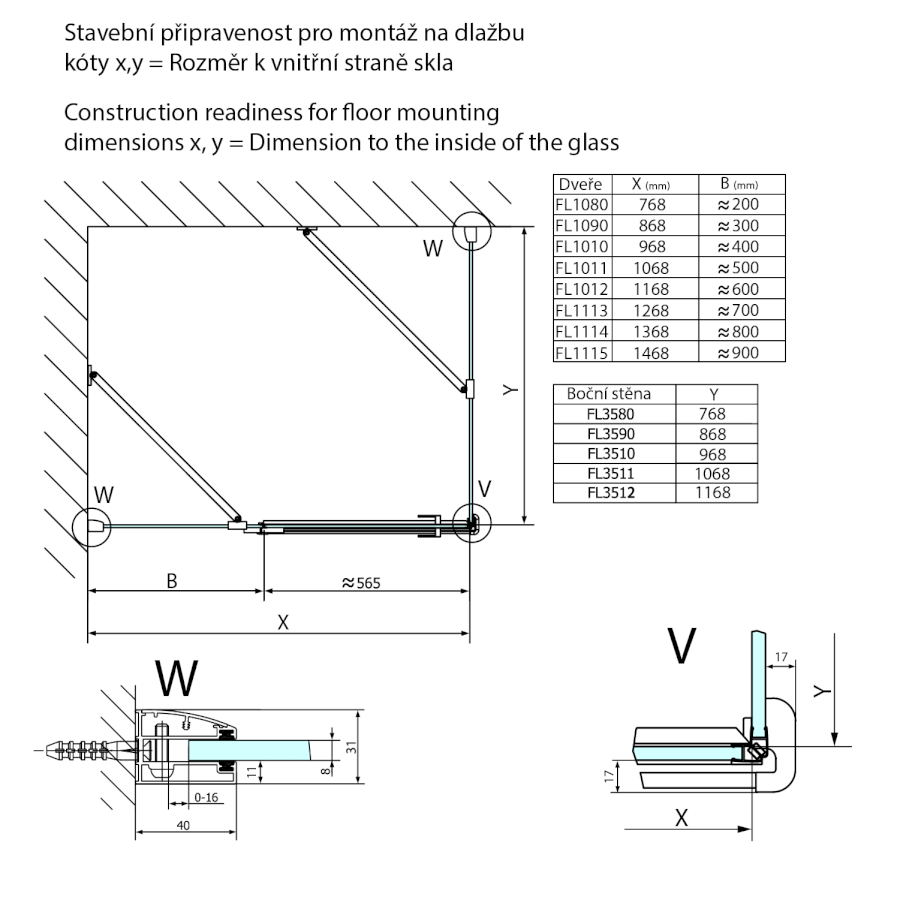 Stavební připravenost pro montáž na dlažbu
kóty x,y = Rozměr k vnitřní straně skla

Construction readiness for floor mounting
dimensions x, y = Dimension to the inside of the glass

| Dveře | X (mm) | B (mm) |
|---|---|---|
| FL1080 | 768 | ≈200 |
| FL1090 | 868 | ≈300 |
| FL1010 | 968 | ≈400 |
| FL1011 | 1068 | ≈500 |
| FL1012 | 1168 | ≈600 |
| FL1113 | 1268 | ≈700 |
| FL1114 | 1368 | ≈800 |
| FL1115 | 1468 | ≈900 |

| Boční stěna | Y |
|---|---|
| FL3580 | 768 |
| FL3590 | 868 |
| FL3510 | 968 |
| FL3511 | 1068 |
| FL3512 | 1168 |

W
W
V
Y
B
≈565
X

W
31
8
11
0-16
40

V
17
Y
17
X