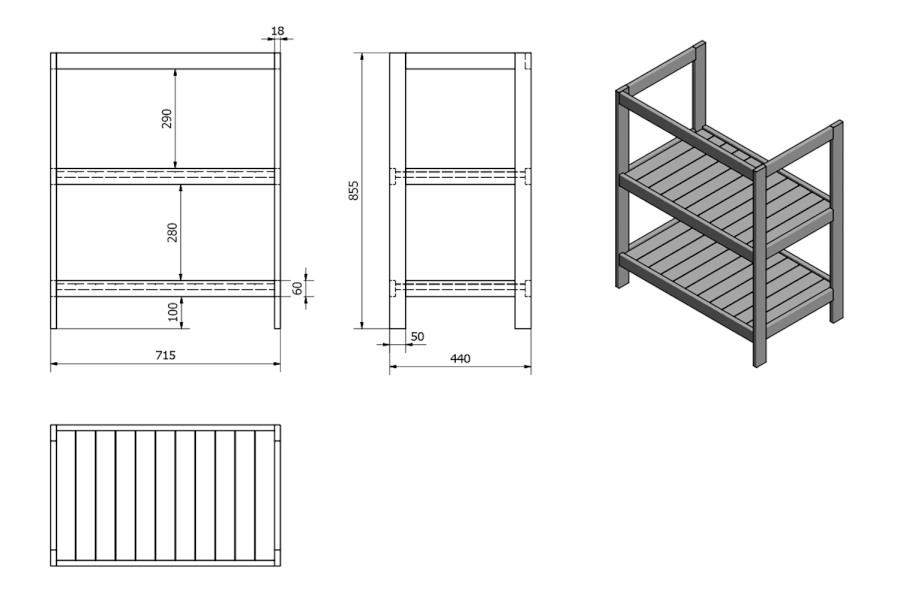 18
290
280
60
100
715
855
50
440