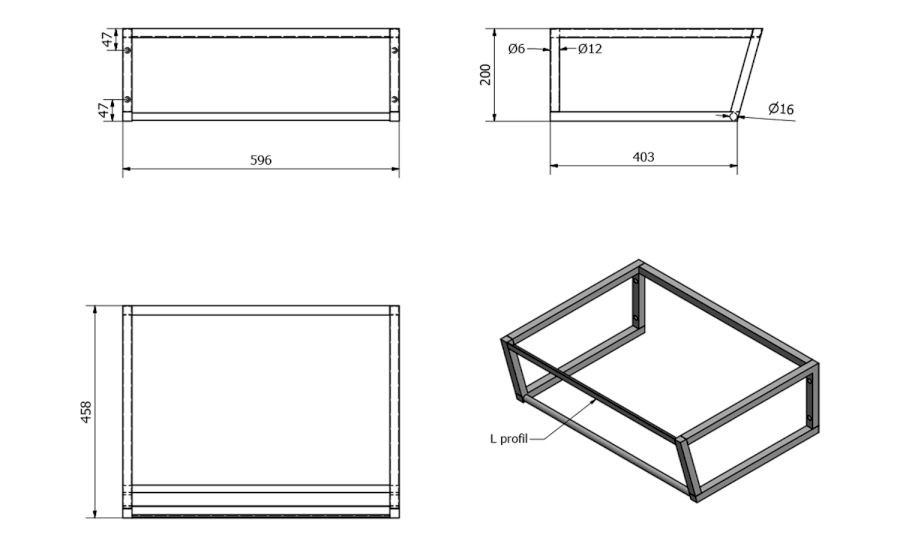 47
47
596
200
Ø6
Ø12
Ø16
403
458
L profil